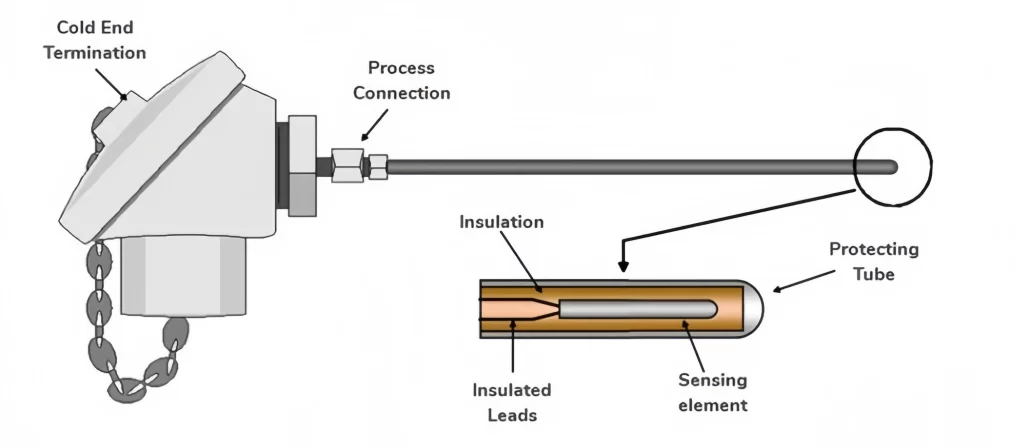 Cold End Termination

Process Connection

Insulation

Protecting Tube

Insulated Leads

Sensing element