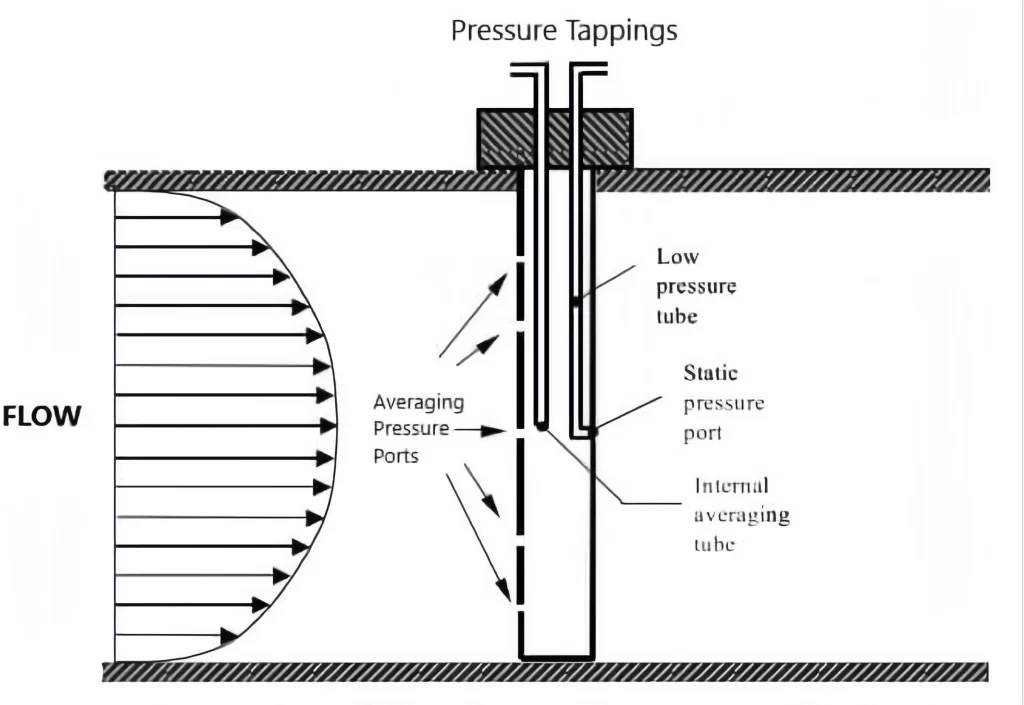 Pressure Tappings

FLOW

Averaging Pressure Ports

Low pressure tube

Static pressure port

Internal averaging tube